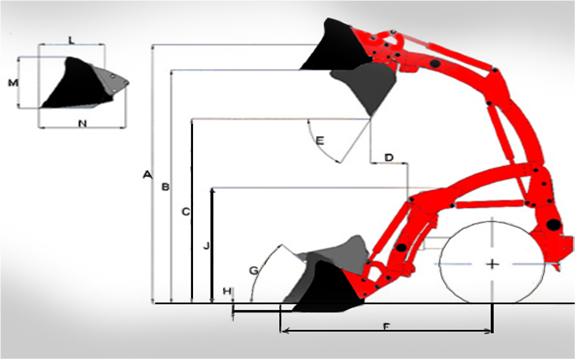 L
M
N
A
B
C
E
D
J
G
H
F